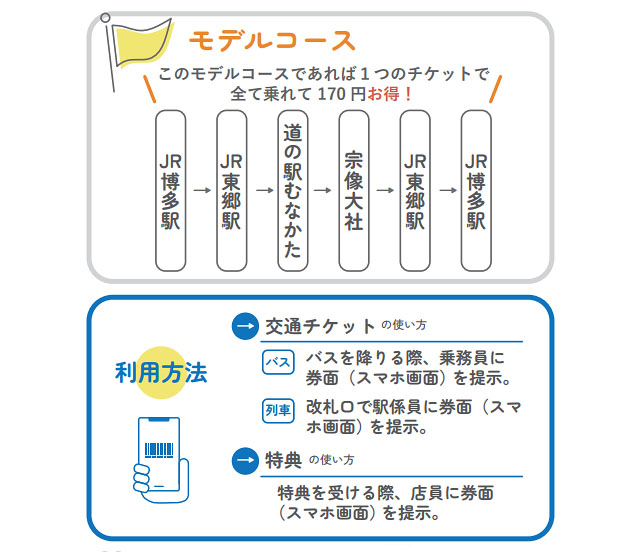 モデルコース

このモデルコースであれば１つのチケットで全て乗れて 170 円お得！

JR博多駅 → JR東郷駅 → 道の駅むなかた → 宗像大社 → JR東郷駅 → JR博多駅

利用方法

交通チケット の使い方

バス　バスを降りる際、乗務員に券面（スマホ画面）を提示。

列車　改札口で駅係員に券面（スマホ画面）を提示。

特典 の使い方

特典を受ける際、店員に券面（スマホ画面）を提示。